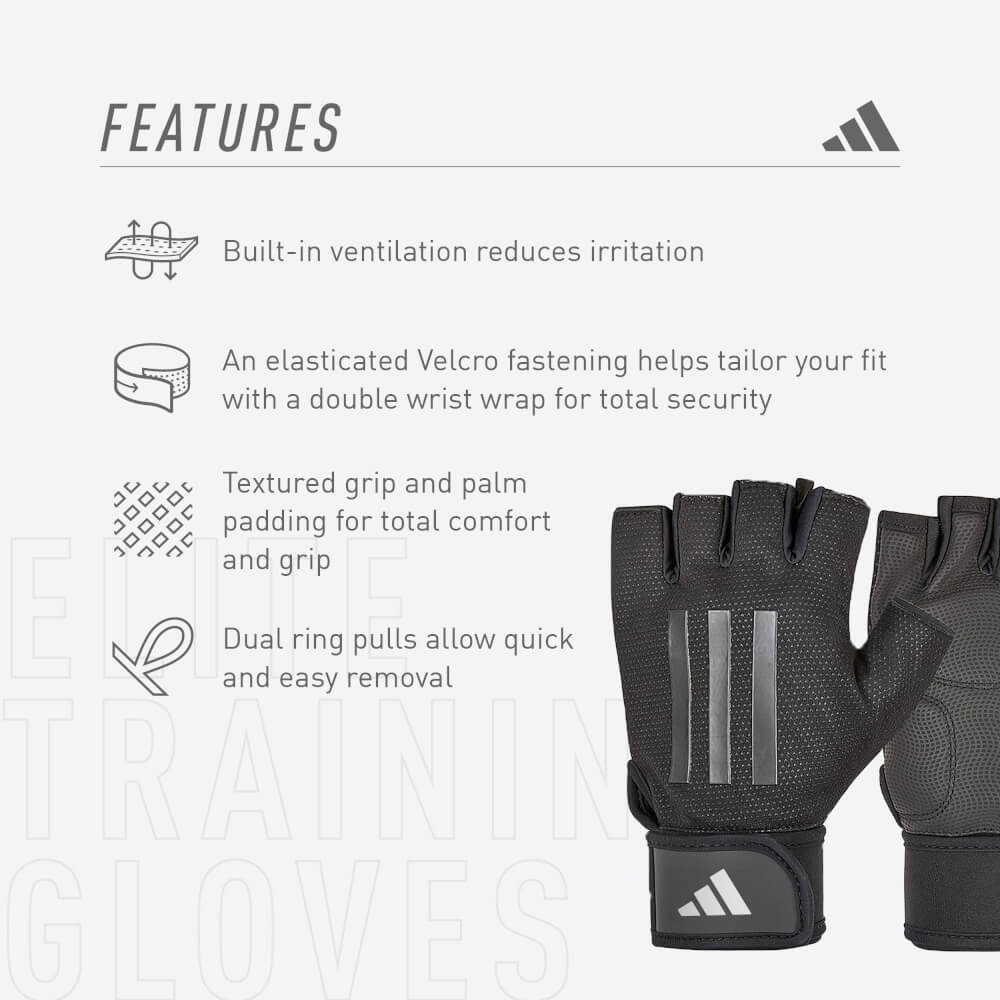 FEATURES

Built-in ventilation reduces irritation

An elasticated Velcro fastening helps tailor your fit with a double wrist wrap for total security

Textured grip and palm padding for total comfort and grip

Dual ring pulls allow quick and easy removal

ELITE
TRAININ
GLOVES